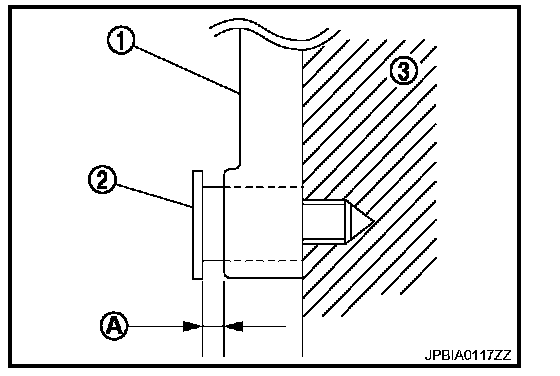 1
3
2
A
JPBIA0117ZZ