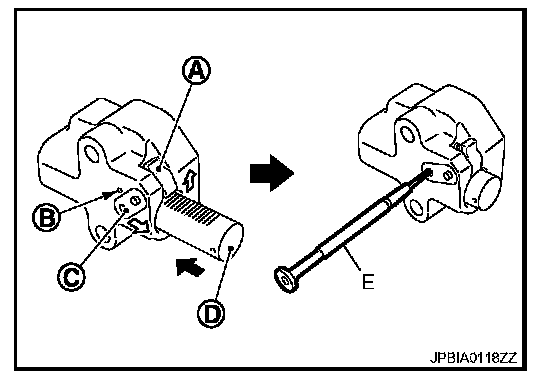 A
B
C
D
E
JPBIA0118ZZ