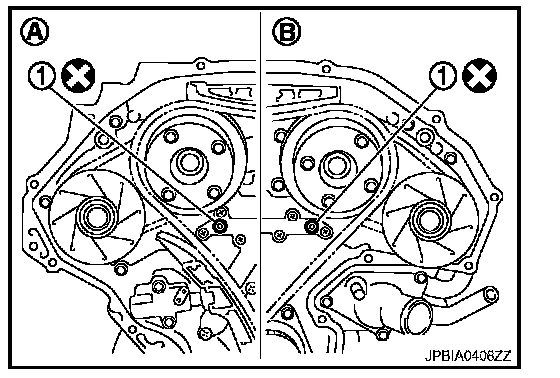 A

1

B

1

JPBIA0408ZZ