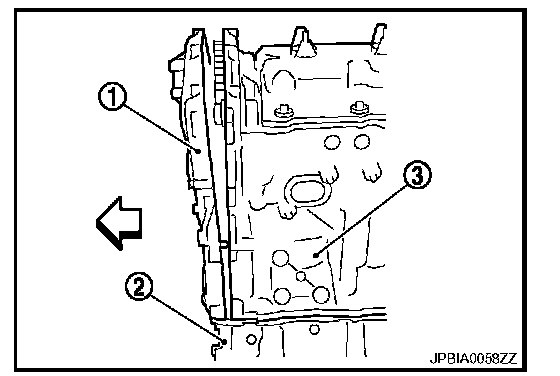 1

3

2

JPBIA0058ZZ