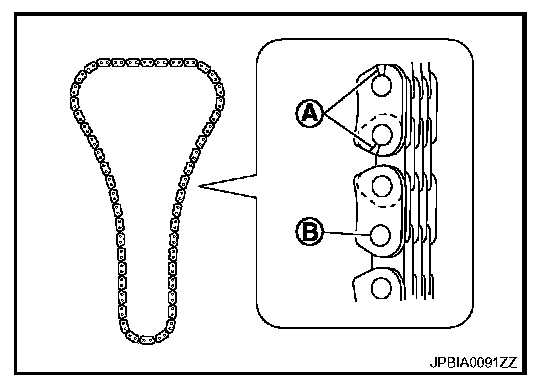 A
B
JPBIA0091ZZ