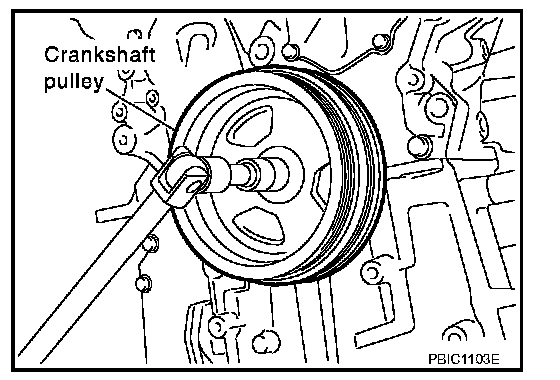 Crankshaft pulley

PBIC1103E