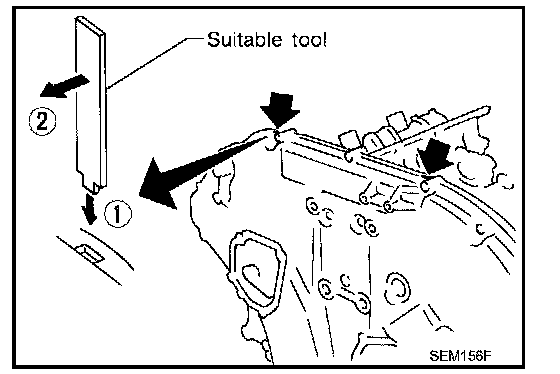 Suitable tool
②
①
SEM156F