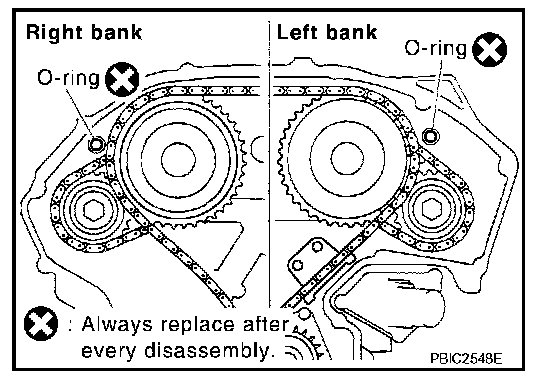 Right bank

Left bank

O-ring

O-ring

: Always replace after every disassembly.

PBIC2548E