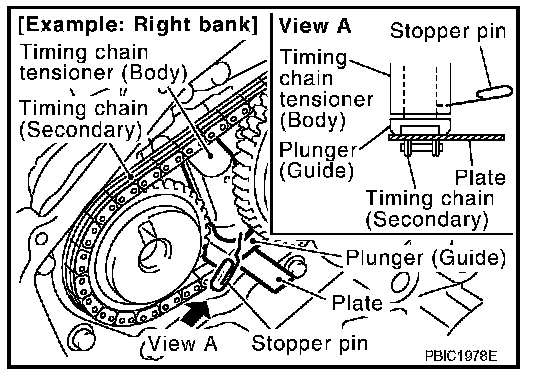 [Example: Right bank]
Timing chain tensioner (Body)
Timing chain (Secondary)

View A
Stopper pin
Timing chain tensioner (Body)
Plunger (Guide)
Plate
Timing chain (Secondary)

Plunger (Guide)
Plate
View A
Stopper pin
PBIC1978E