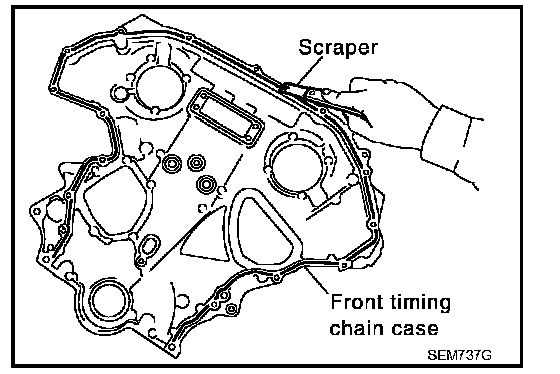 Scraper

Front timing chain case

SEM737G