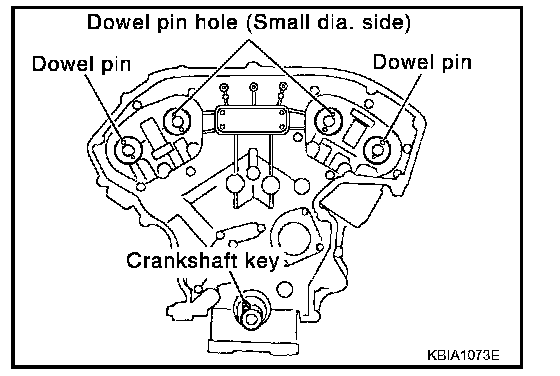 Dowel pin hole (Small dia. side)

Dowel pin

Dowel pin

Crankshaft key

KBIA1073E