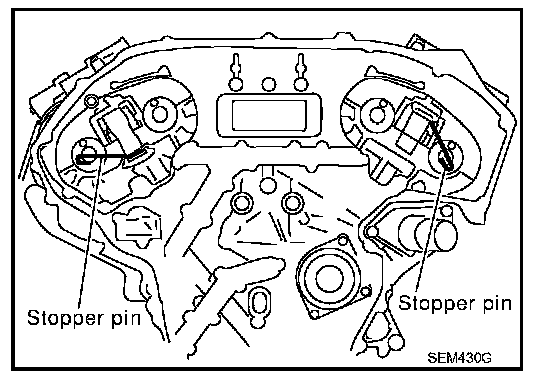 Stopper pin

Stopper pin

SEM430G