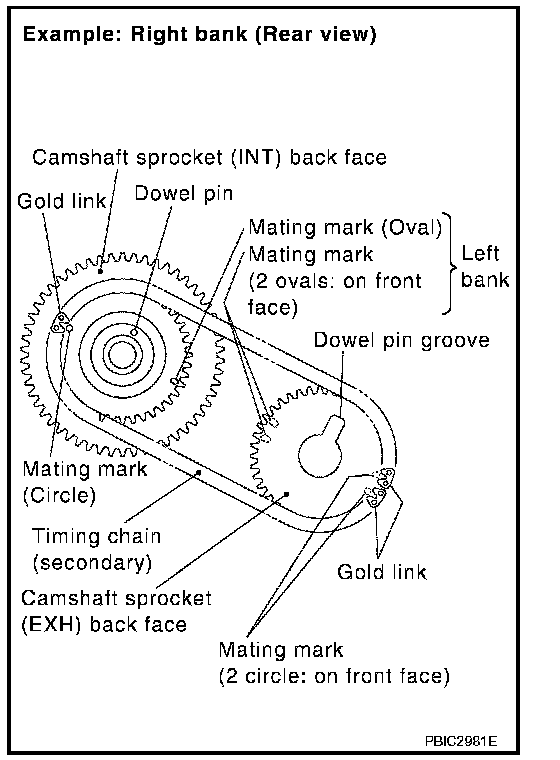 Example: Right bank (Rear view)

Camshaft sprocket (INT) back face

Gold link

Dowel pin

Mating mark (Oval)
Mating mark
(2 ovals: on front face)

Left bank

Dowel pin groove

Mating mark
(Circle)

Timing chain
(secondary)

Camshaft sprocket
(EXH) back face

Gold link

Mating mark
(2 circle: on front face)

PBIC2981E