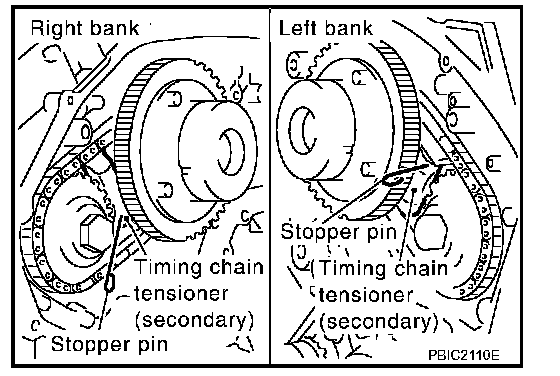 Right bank

Timing chain tensioner (secondary)

Stopper pin

Left bank

Stopper pin

Timing chain tensioner (secondary)

PBIC2110E