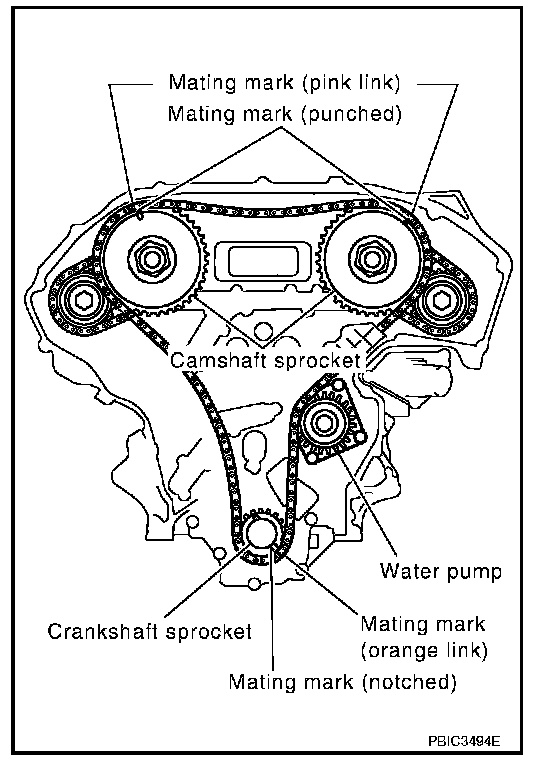 Mating mark (pink link)
Mating mark (punched)
Camshaft sprocket
Water pump
Crankshaft sprocket
Mating mark (orange link)
Mating mark (notched)
PBIC3494E