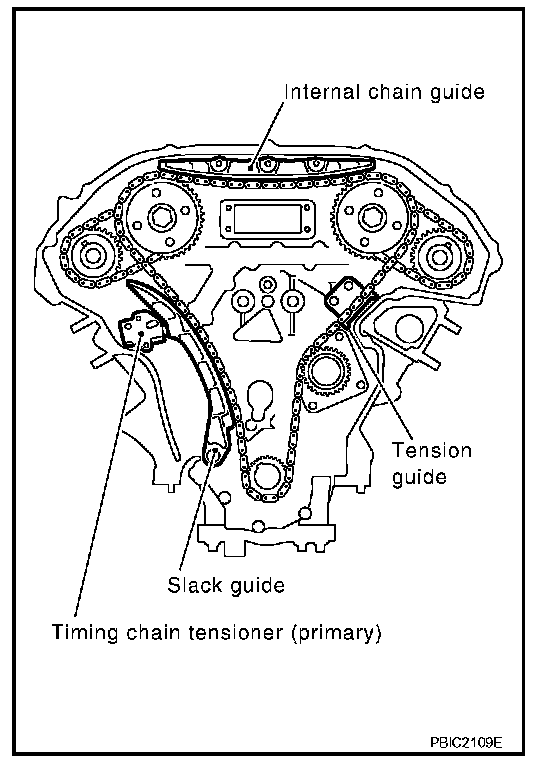 Internal chain guide

Tension guide

Slack guide

Timing chain tensioner (primary)

PBIC2109E