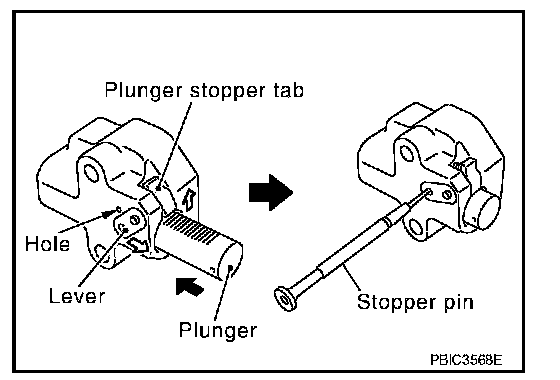 Plunger stopper tab

Hole

Lever

Plunger

Stopper pin

PBIC3568E