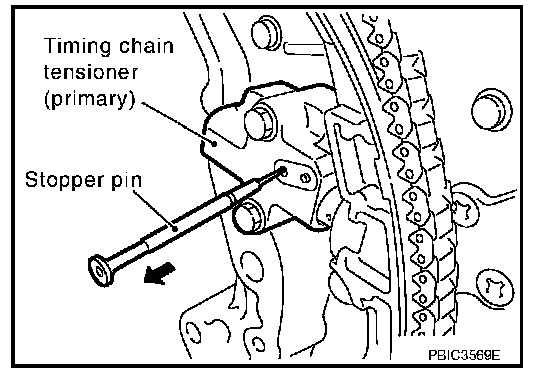 Timing chain tensioner (primary)

Stopper pin

PBIC3569E