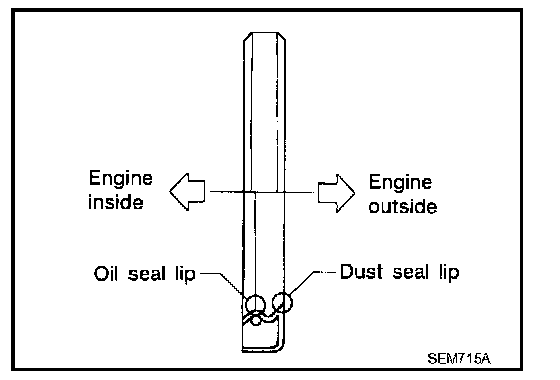 Engine inside

Engine outside

Oil seal lip

Dust seal lip

SEM715A