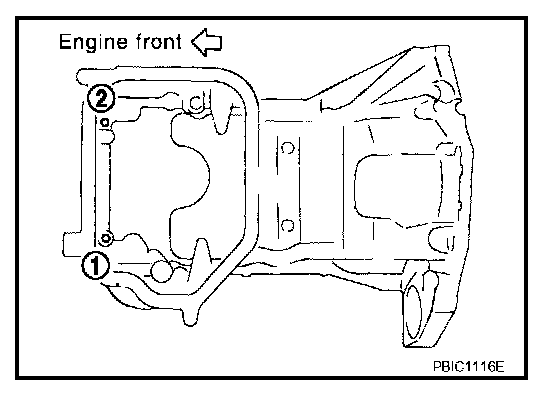 Engine front

2

1

PBIC1116E