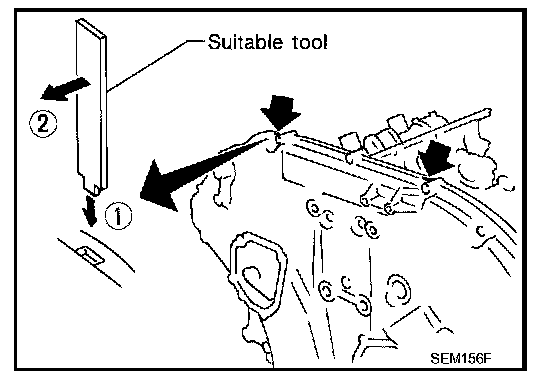 Suitable tool

②

①

SEM156F