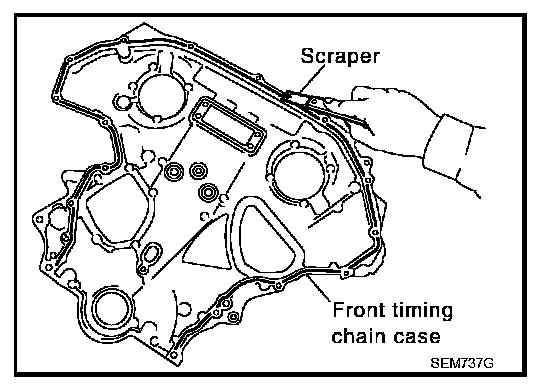 Scraper

Front timing chain case

SEM737G