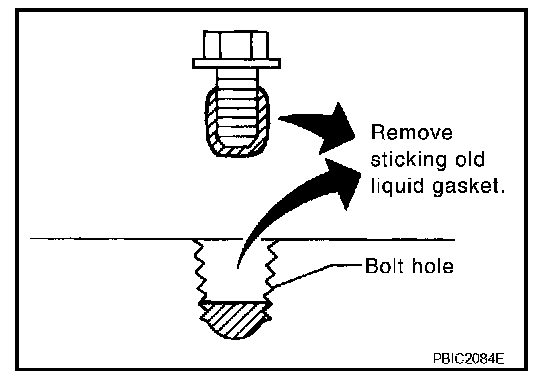 Remove sticking old liquid gasket.

Bolt hole

PBIC2084E