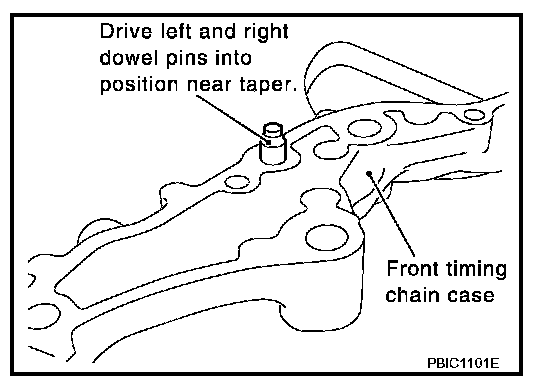 Drive left and right dowel pins into position near taper.

Front timing chain case

PBIC1101E