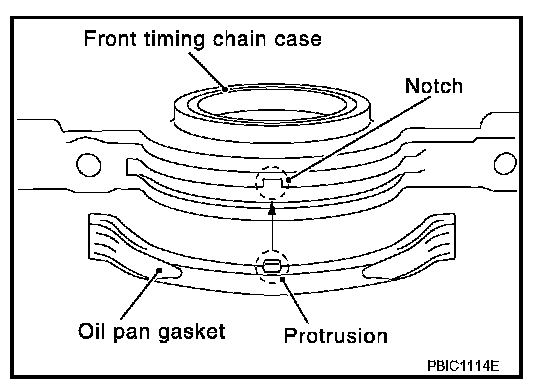 Front timing chain case

Notch

Oil pan gasket

Protrusion

PBIC1114E