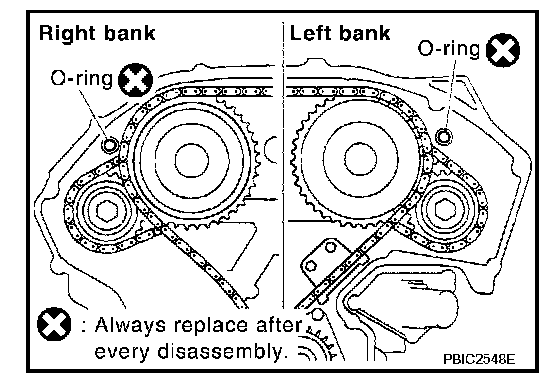 Right bank

Left bank

O-ring

O-ring

: Always replace after every disassembly.

PBIC2548E