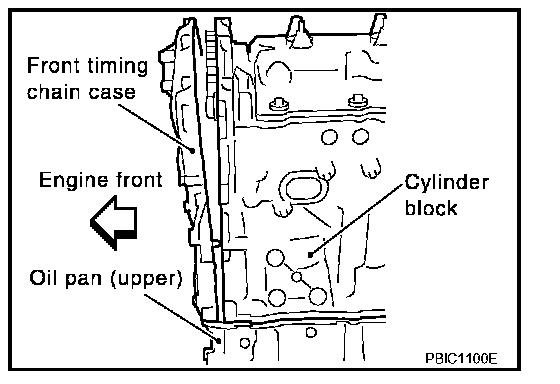 Front timing chain case

Engine front

Cylinder block

Oil pan (upper)

PBIC1100E