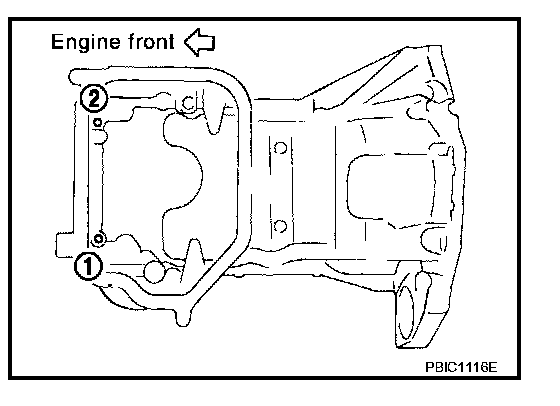 Engine front

2

1

PBIC1116E