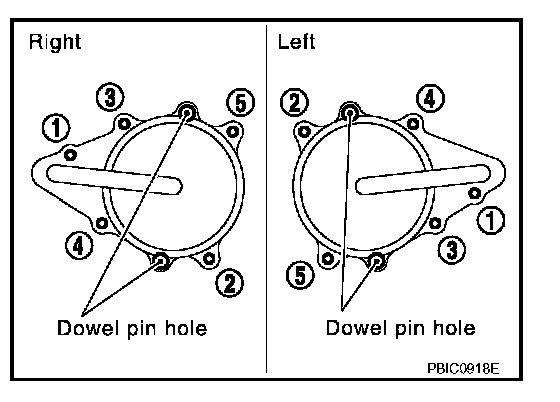 Right

3
5
1
4
2

Dowel pin hole

Left

2
4
1
3
5

Dowel pin hole

PBIC0918E