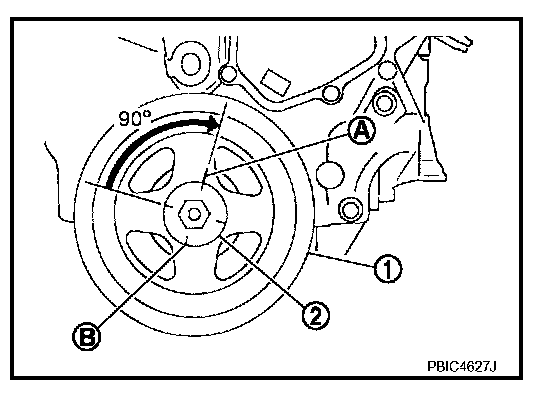 90°
A
1
2
B
PBIC4627J