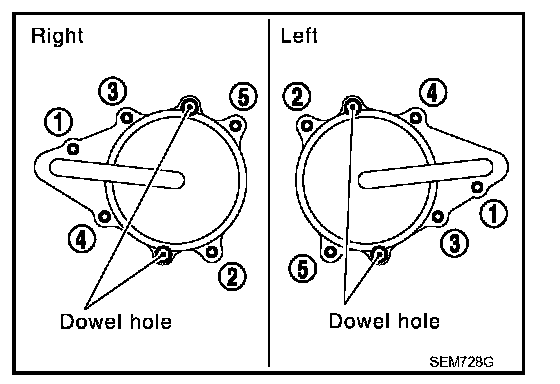 Right

3
5
1
4
2

Dowel hole

Left

2
4
1
3
5

Dowel hole

SEM728G