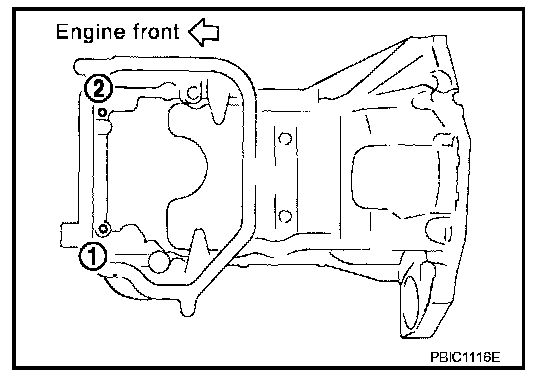 Engine front

2

1

PBIC1116E