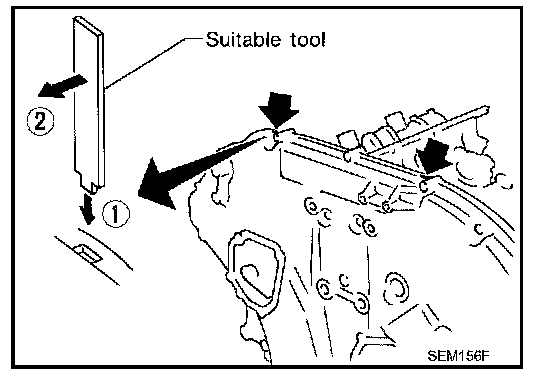 Suitable tool

2

1

SEM156F