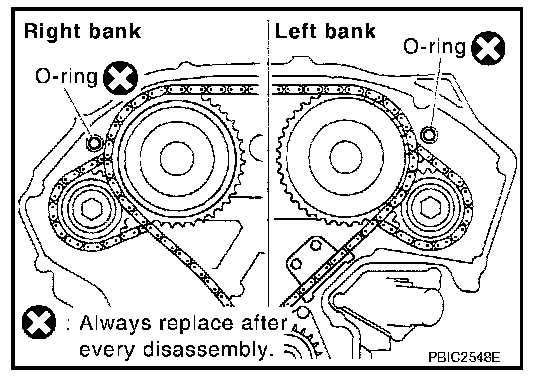 Right bank

Left bank

O-ring

O-ring

: Always replace after every disassembly.

PBIC2548E