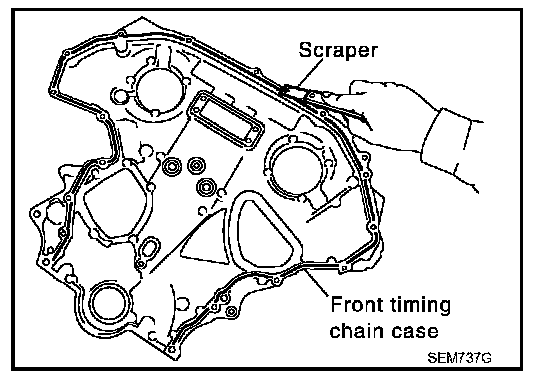 Scraper

Front timing chain case

SEM737G