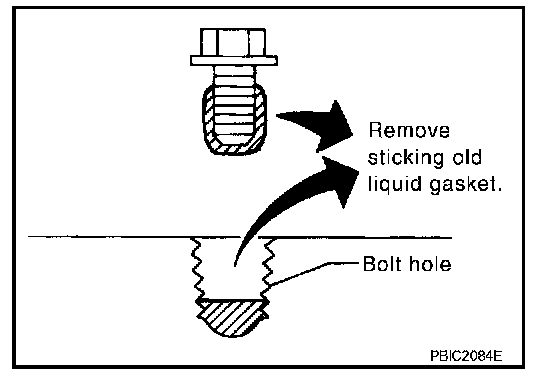 Remove sticking old liquid gasket.

Bolt hole

PBIC2084E