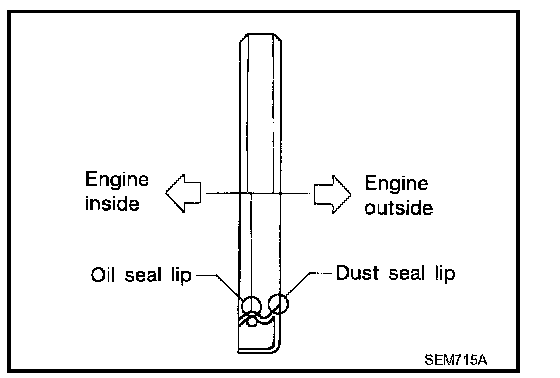 Engine inside

Engine outside

Oil seal lip

Dust seal lip

SEM715A