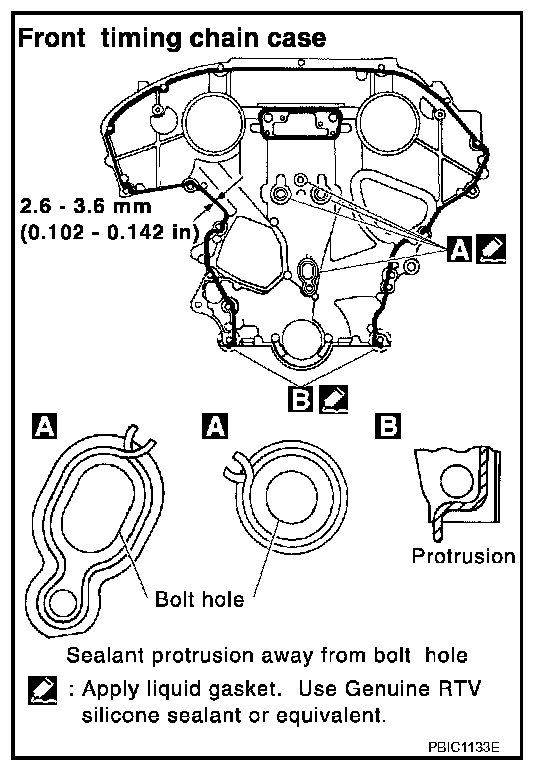 Front timing chain case

2.6 - 3.6 mm
(0.102 - 0.142 in)

A

B

A

A

B

Protrusion

Bolt hole

Sealant protrusion away from bolt hole

: Apply liquid gasket. Use Genuine RTV silicone sealant or equivalent.

PBIC1133E