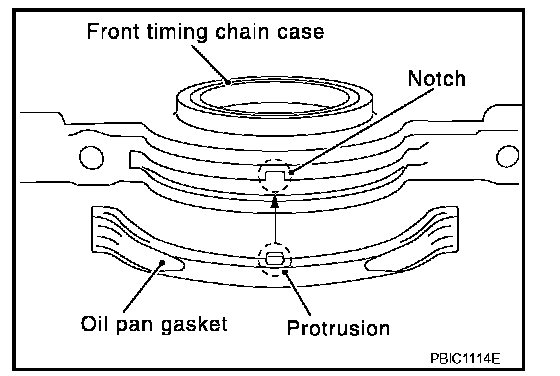 Front timing chain case

Notch

Oil pan gasket

Protrusion

PBIC1114E