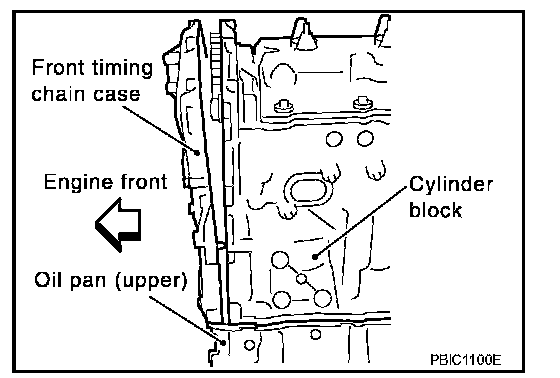 Front timing chain case

Engine front

Cylinder block

Oil pan (upper)

PBIC1100E