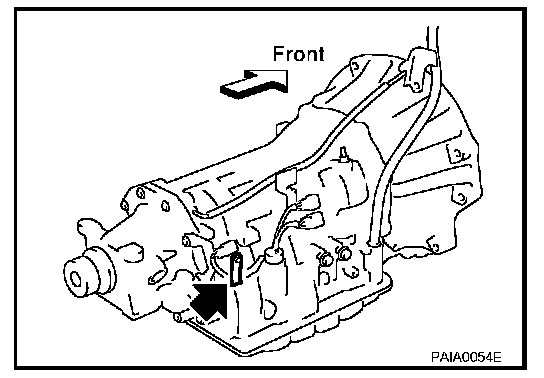 Front

PAIA0054E