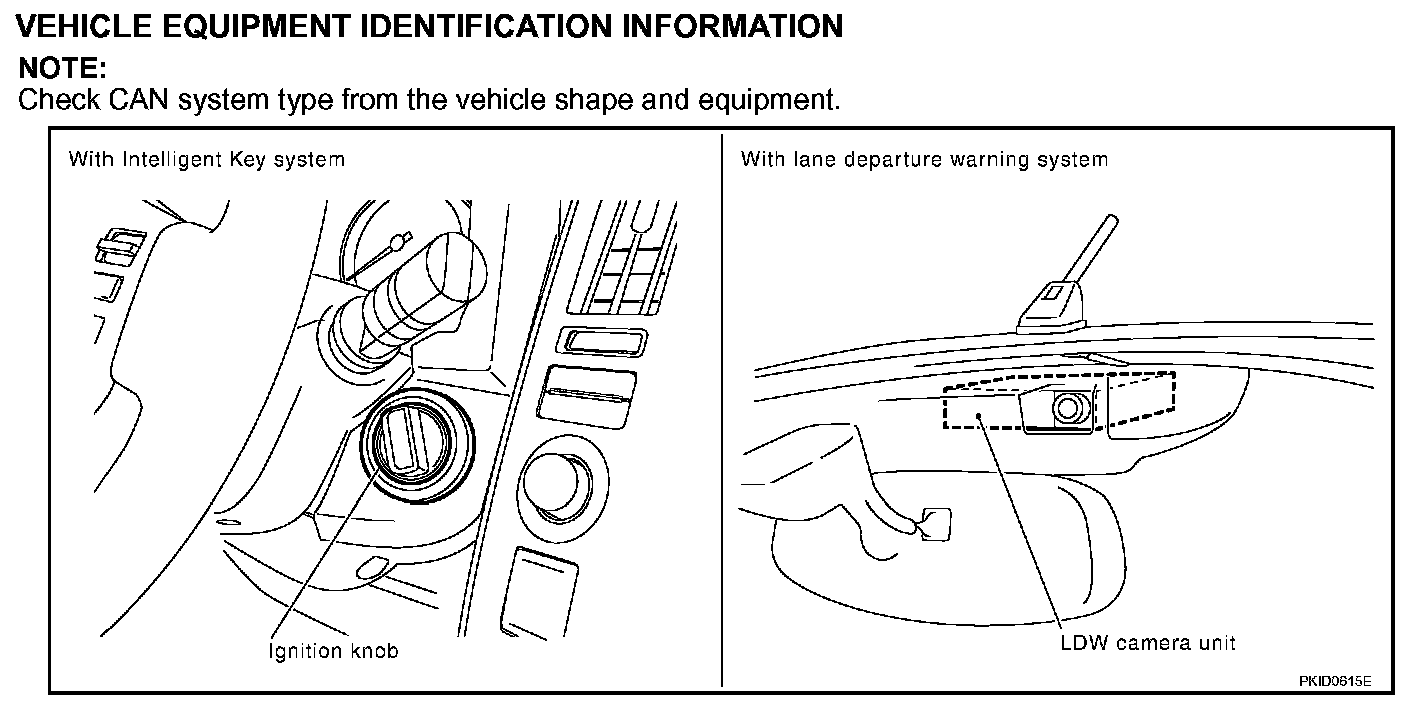 VEHICLE EQUIPMENT IDENTIFICATION INFORMATION

NOTE:

Check CAN system type from the vehicle shape and equipment.

With Intelligent Key system

Ignition knob

With lane departure warning system

LDW camera unit

PKID0815E