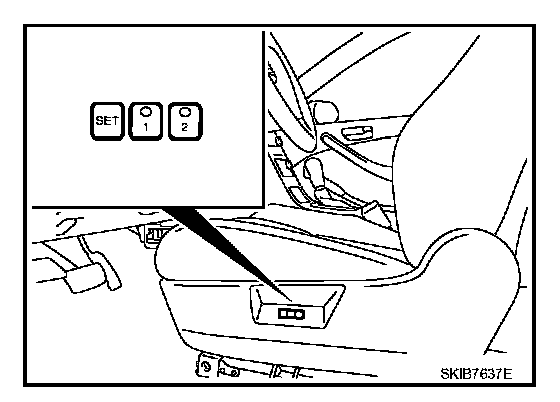 SET
1
2
SKIB7637E