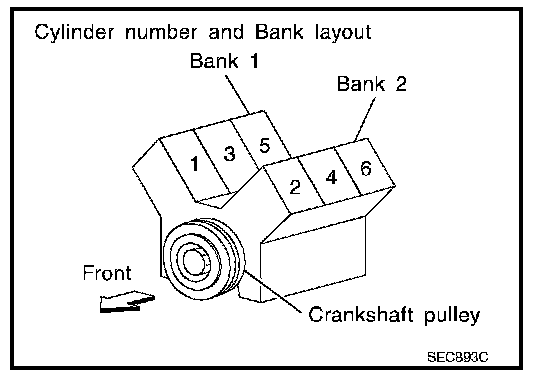 Cylinder number and Bank layout

Bank 1

Bank 2

1 3 5

2 4 6

Front

Crankshaft pulley

SEC893C