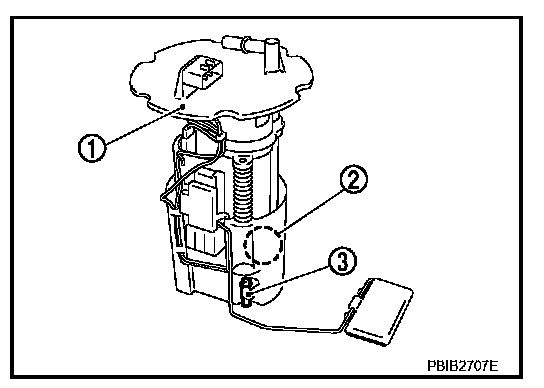 ①
②
③
PBIB2707E