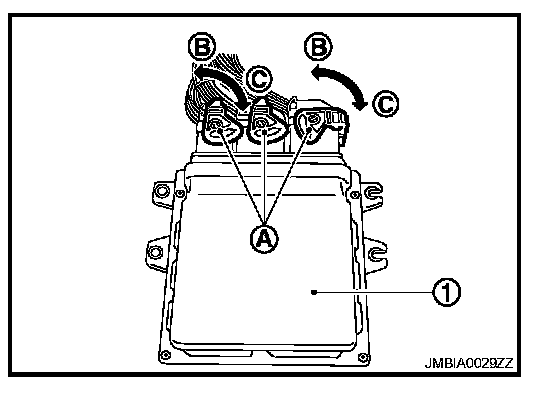 B
C
B
C
A
1
JMBIA0029ZZ