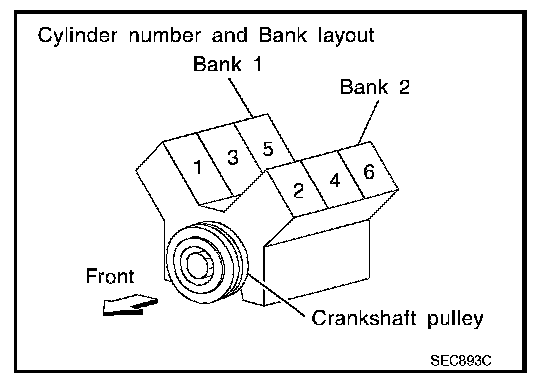 Cylinder number and Bank layout

Bank 1

Bank 2

1
3
5
2
4
6

Front

Crankshaft pulley

SEC893C