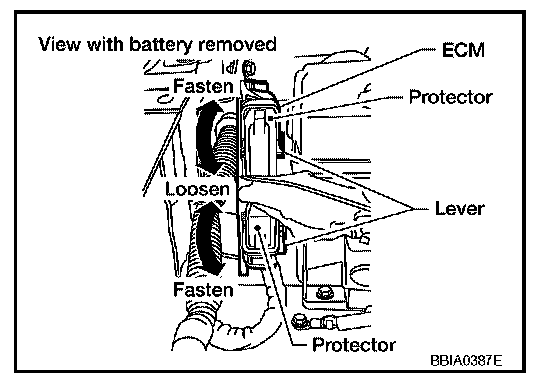 View with battery removed
ECM
Fasten
Protector
Loosen
Lever
Fasten
Protector
BBIA0387E