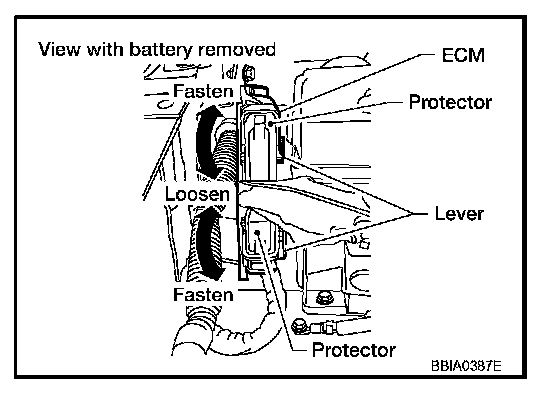 View with battery removed
ECM
Fasten
Protector
Loosen
Lever
Fasten
Protector
BBIA0387E