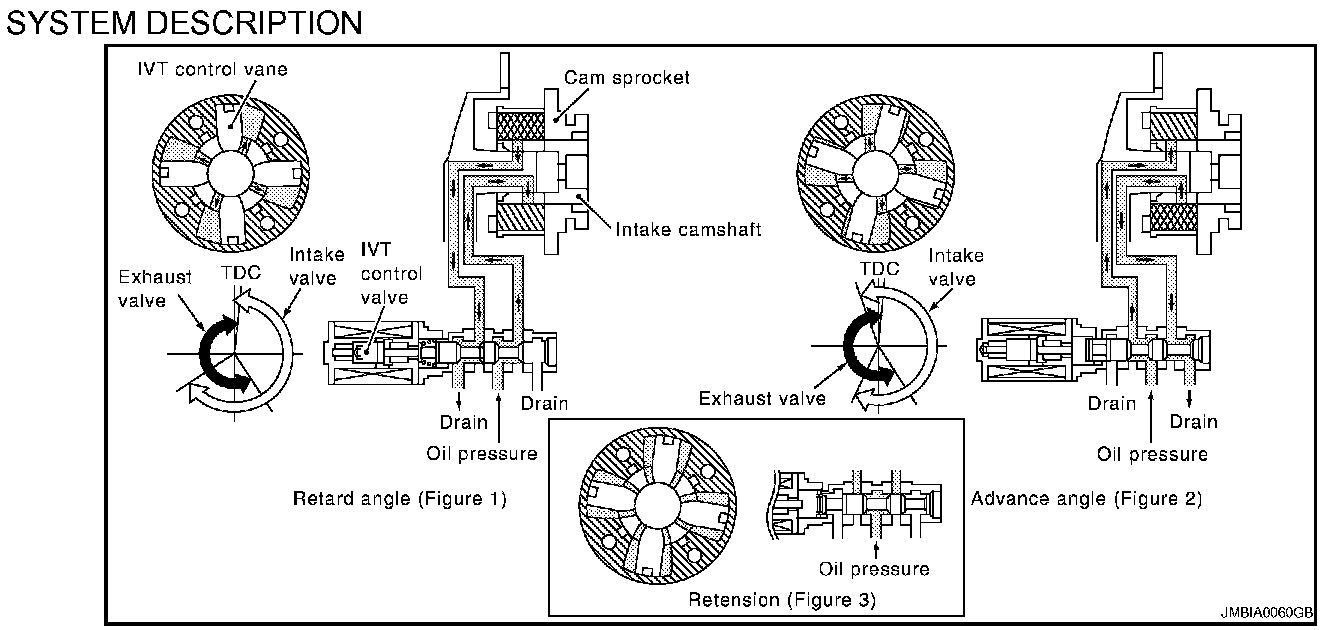 SYSTEM DESCRIPTION

IVT control vane

Cam sprocket

Intake camshaft

Exhaust valve

TDC

Intake valve

IVT control valve

Drain

Drain

Oil pressure

Retard angle (Figure 1)

TDC

Intake valve

Exhaust valve

Drain

Drain

Oil pressure

Advance angle (Figure 2)

Oil pressure

Retension (Figure 3)

JMBIA0060GB